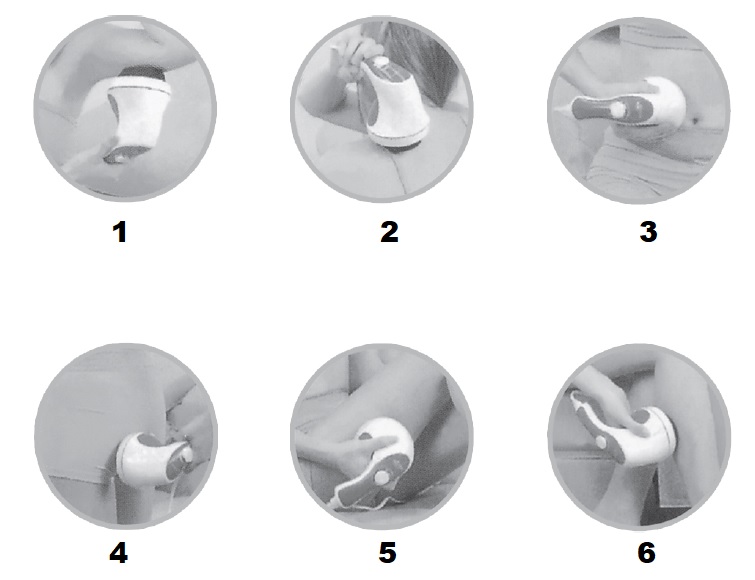 1

2

3

4

5

6