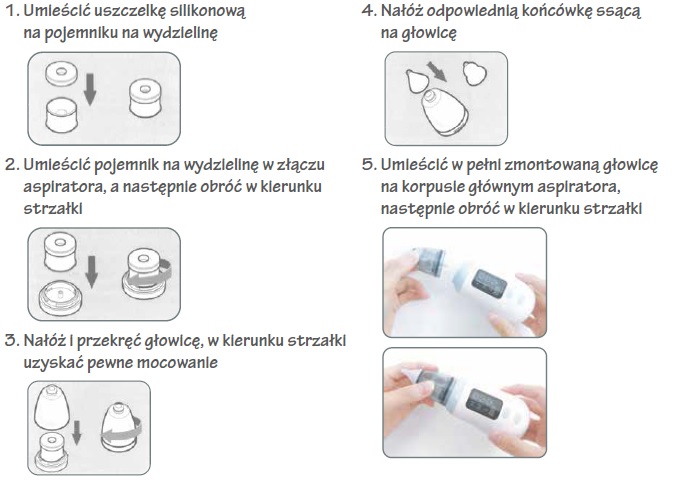 1. Umieścić uszczelkę silikonową na pojemniku na wydzielinę

2. Umieścić pojemnik na wydzielinę w złączu aspiratora, a następnie obróć w kierunku strzałki

3. Nałóż i przekręć głowicę, w kierunku strzałki uzyskać pewne mocowanie

4. Nałóż odpowiednią końcówkę ssącą na głowicę

5. Umieścić w pełni zmontowaną głowicę na korpusie głównym aspiratora, następnie obróć w kierunku strzałki